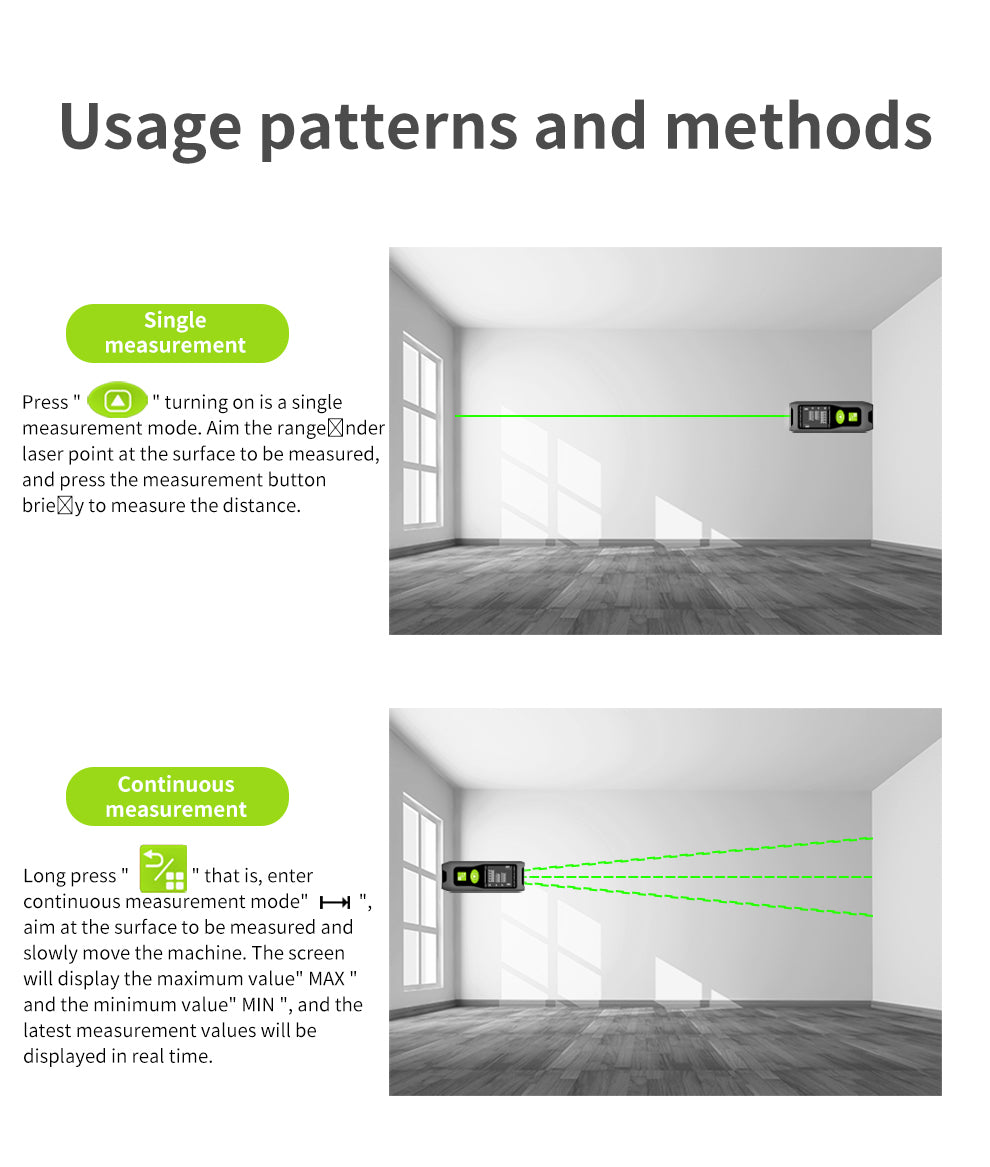 Usage patterns and methods

Single measurement

Press " " turning on is a single measurement mode. Aim the range⊠nder laser point at the surface to be measured, and press the measurement button brie⊠y to measure the distance.

Continuous measurement

Long press " " that is, enter continuous measurement mode" ", aim at the surface to be measured and slowly move the machine. The screen will display the maximum value" MAX " and the minimum value" MIN ", and the latest measurement values will be displayed in real time.